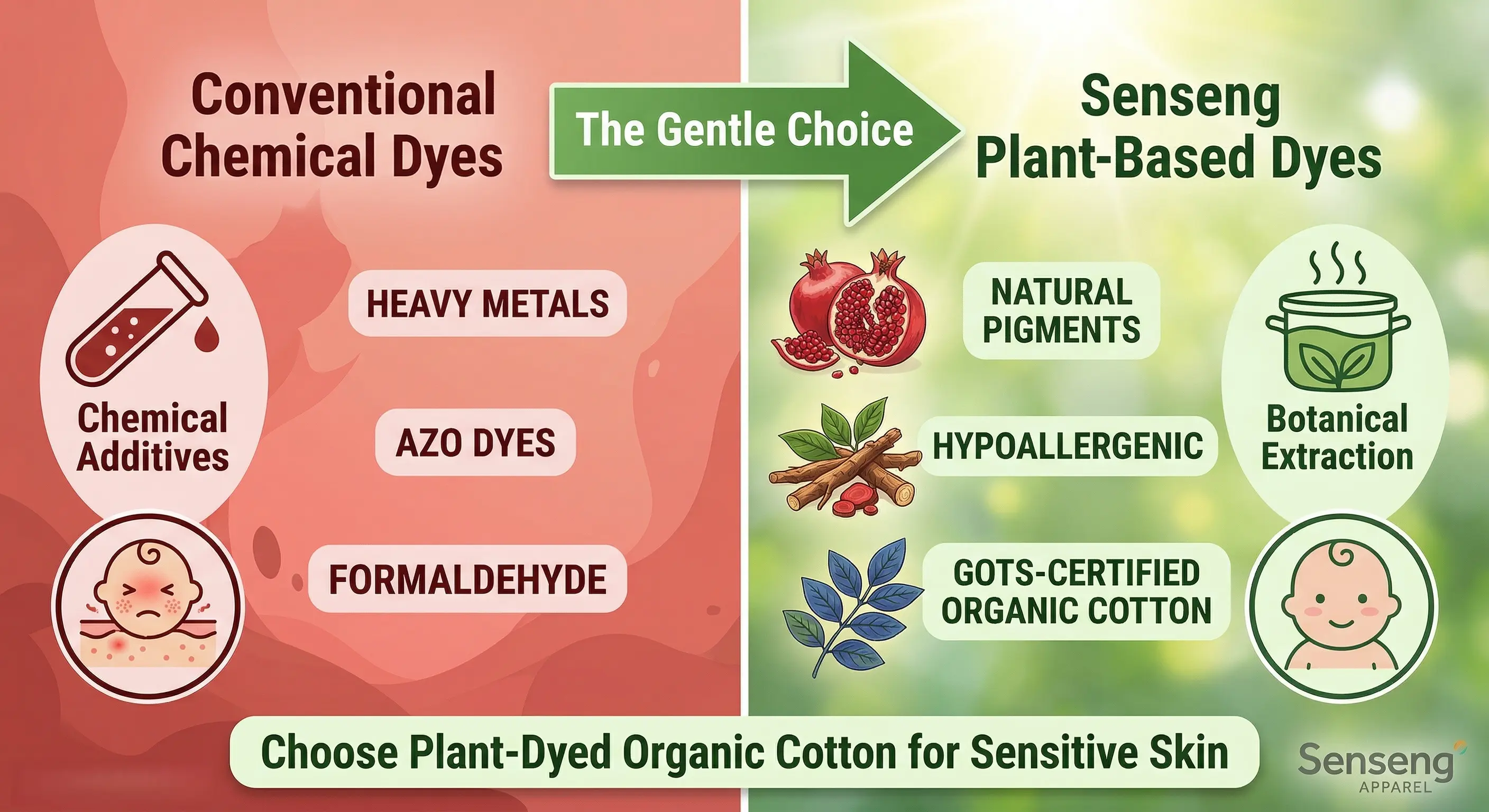 Conventional Chemical Dyes

The Gentle Choice

Senseng Plant-Based Dyes

Chemical Additives

HEAVY METALS

AZO DYES

FORMALDEHYDE

NATURAL PIGMENTS

HYPOALLERGENIC

GOTS-CERTIFIED ORGANIC COTTON

Botanical Extraction

Choose Plant-Dyed Organic Cotton for Sensitive Skin

Senseng
APPAREL